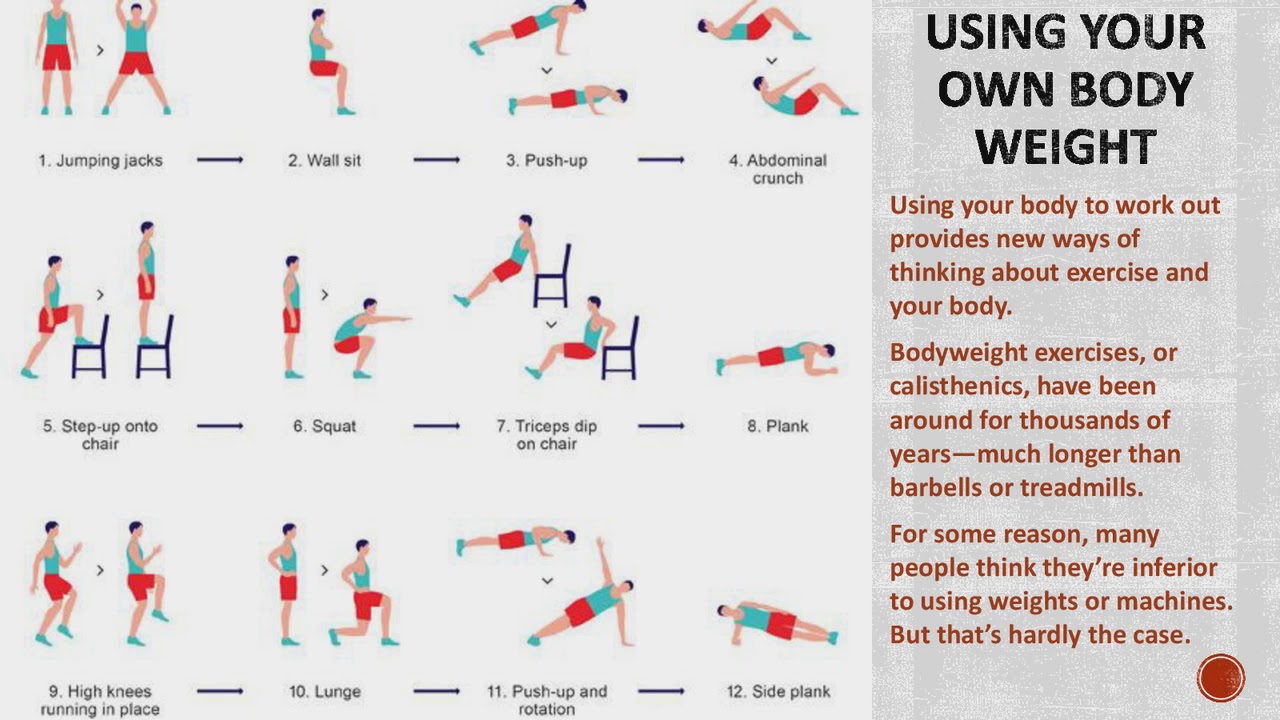 1. Jumping jacks
2. Wall sit
3. Push-up
4. Abdominal crunch
5. Step-up onto chair
6. Squat
7. Triceps dip on chair
8. Plank
9. High knees running in place
10. Lunge
11. Push-up and rotation
12. Side plank

USING YOUR OWN BODY WEIGHT

Using your body to work out provides new ways of thinking about exercise and your body.

Bodyweight exercises, or calisthenics, have been around for thousands of years—much longer than barbells or treadmills.

For some reason, many people think they're inferior to using weights or machines. But that's hardly the case.