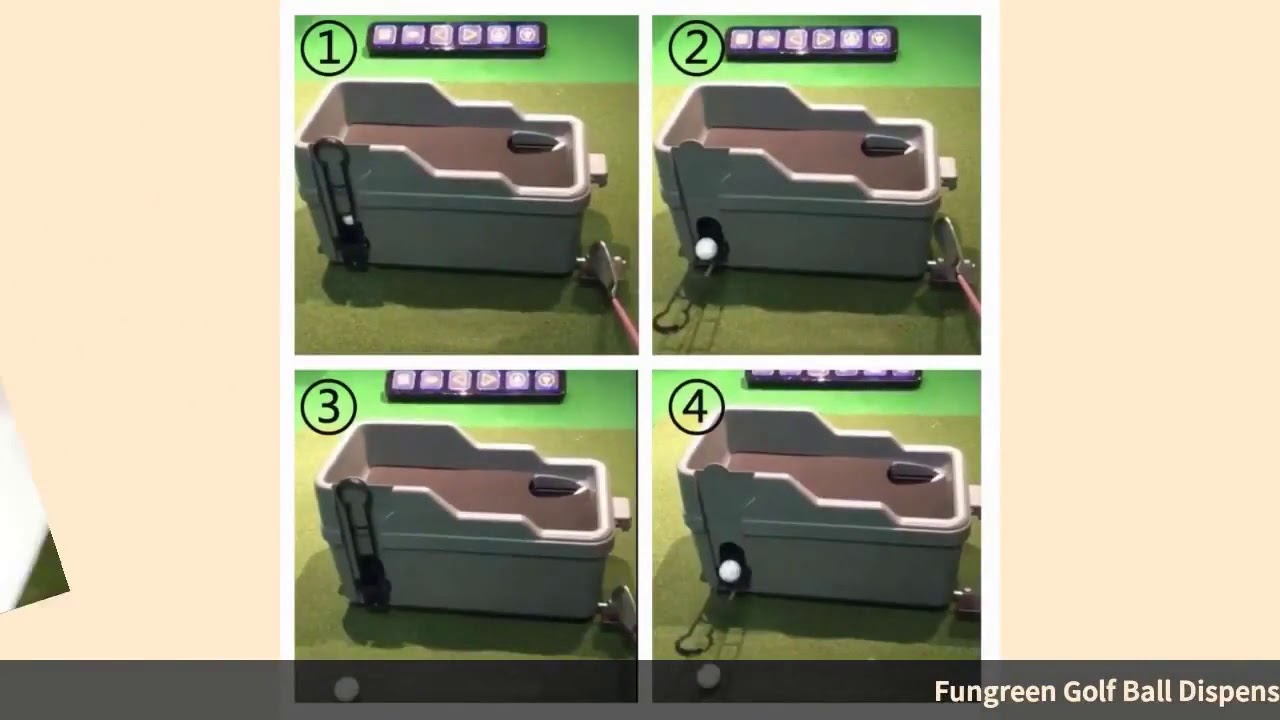 ①
②
③
④
Fungreen Golf Ball Dispens